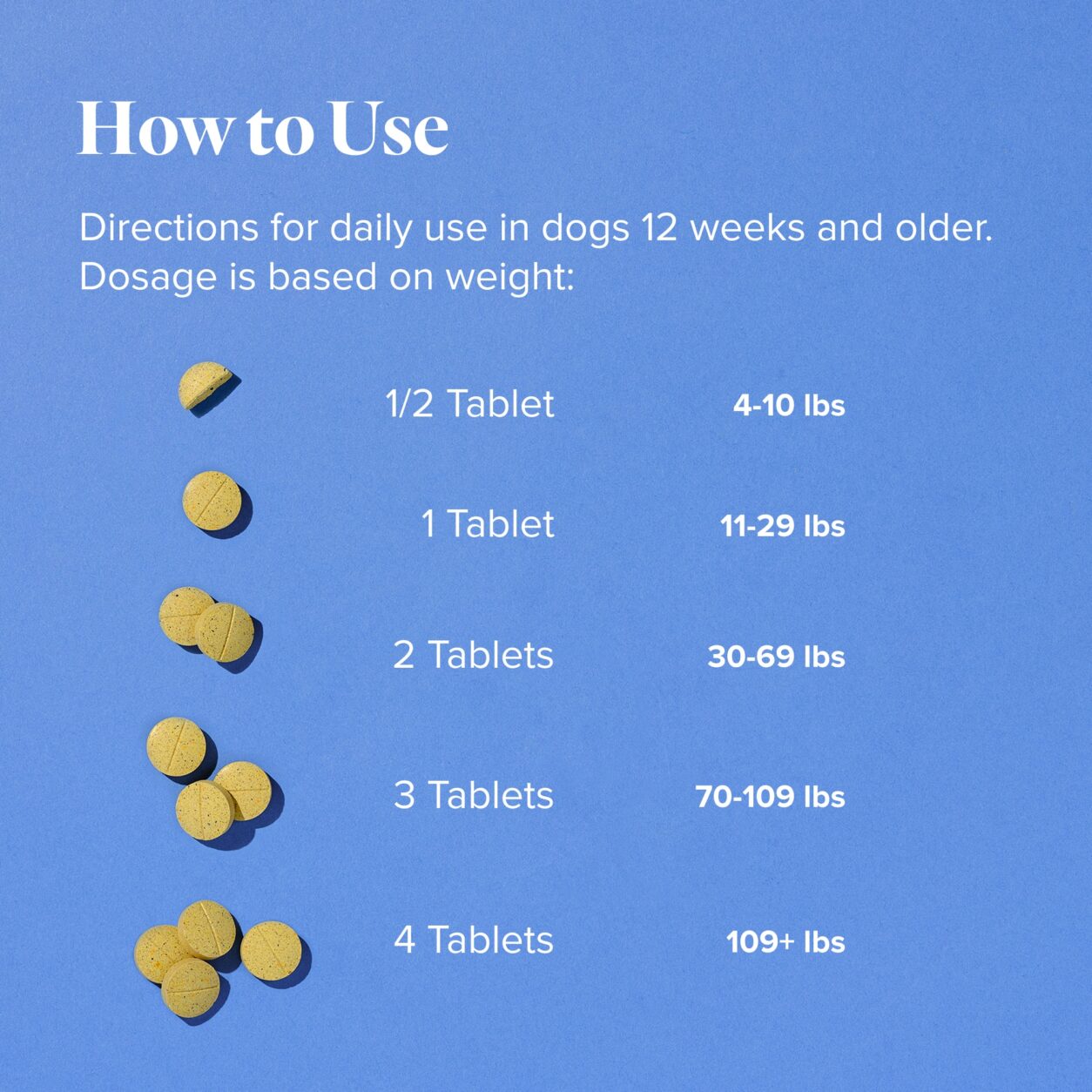 How to Use

Directions for daily use in dogs 12 weeks and older. Dosage is based on weight:

1/2 Tablet
4-10 lbs

1 Tablet
11-29 lbs

2 Tablets
30-69 lbs

3 Tablets
70-109 lbs

4 Tablets
109+ lbs